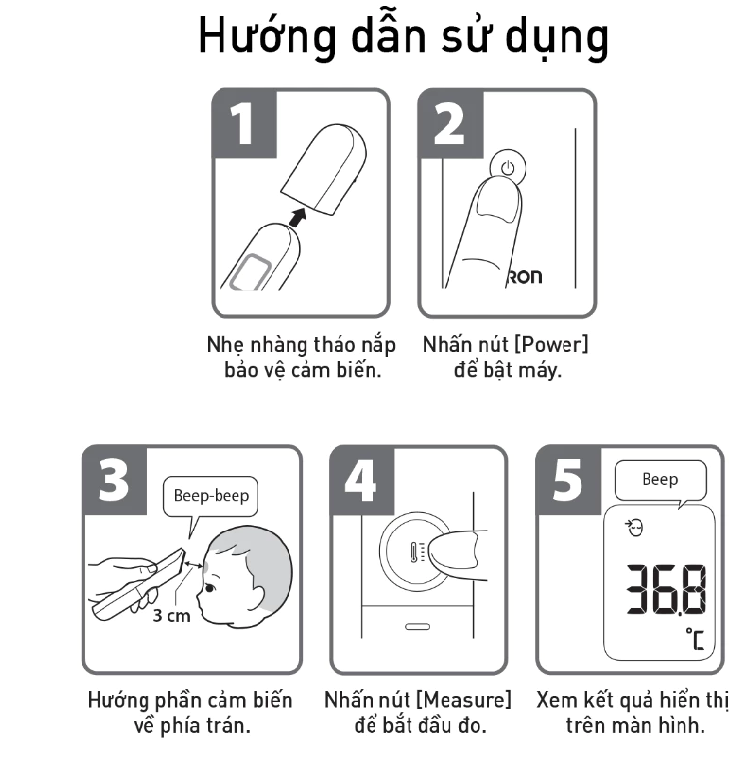 Hướng dẫn sử dụng

1

Nhẹ nhàng tháo nắp bảo vệ cảm biến.

2

RON

Nhấn nút [Power] để bật máy.

3

Beep-beep

3 cm

Hướng phần cảm biến về phía trán.

4

Nhấn nút [Measure] để bắt đầu đo.

5

Beep

36.8

°C

Xem kết quả hiển thị trên màn hình.